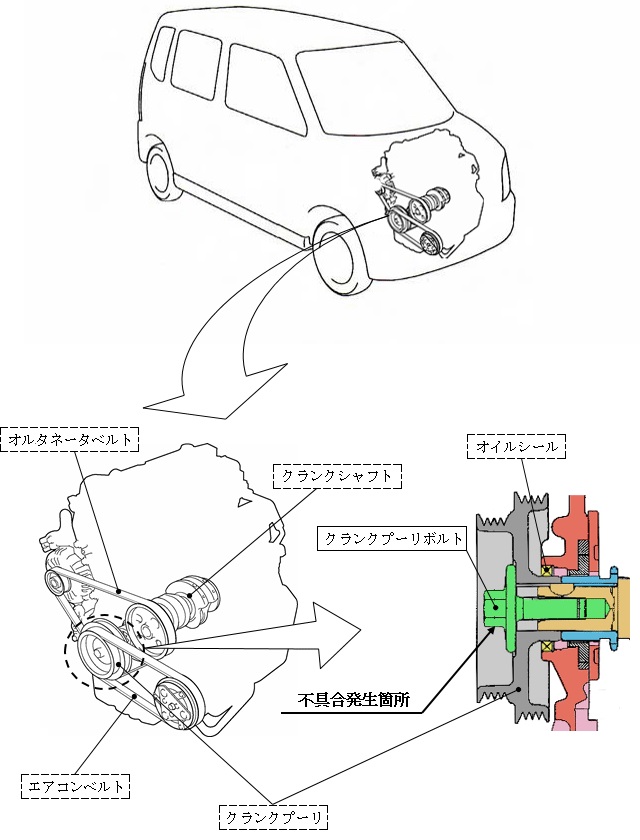 オルタネータベルト

クランクシャフト

オイルシール

クランクプーリボルト

不具合発生箇所

エアコンベルト

クランクプーリ