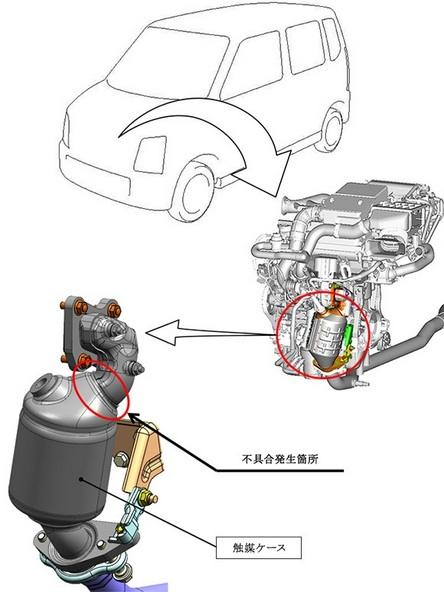 不具合発生箇所

触媒ケース