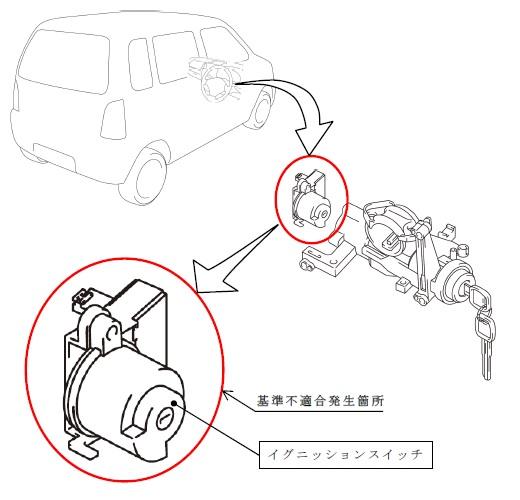 基準不適合発生箇所

イグニッションスイッチ